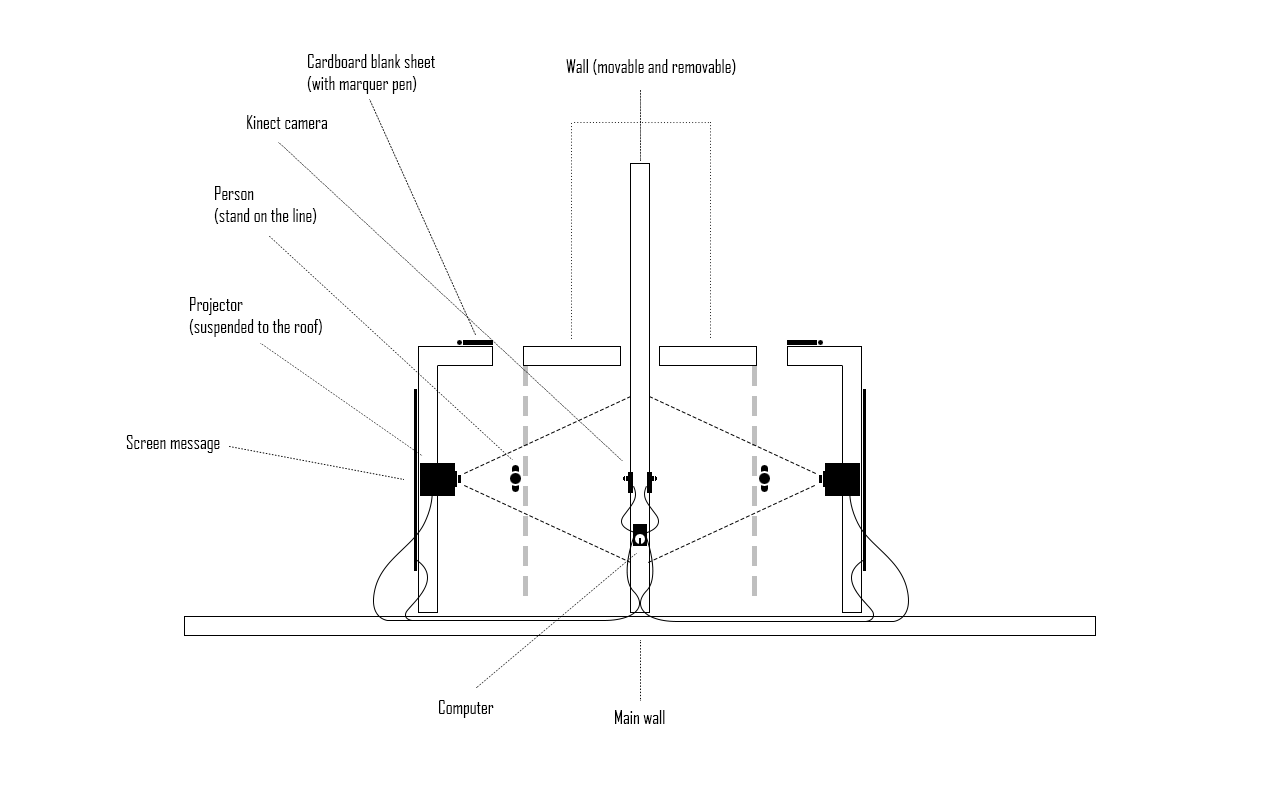 Cardboard blank sheet
(with marquer pen)

Wall (movable and removable)

Kinect camera

Person
(stand on the line)

Projector
(suspended to the roof)

Screen message

Computer

Main wall